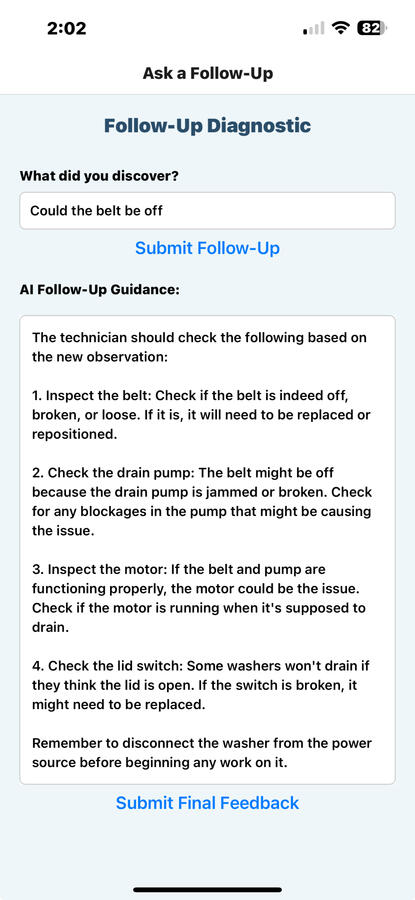 2:02

82

Ask a Follow-Up

Follow-Up Diagnostic

What did you discover?

Could the belt be off

Submit Follow-Up

AI Follow-Up Guidance:

The technician should check the following based on the new observation:

1. Inspect the belt: Check if the belt is indeed off, broken, or loose. If it is, it will need to be replaced or repositioned.

2. Check the drain pump: The belt might be off because the drain pump is jammed or broken. Check for any blockages in the pump that might be causing the issue.

3. Inspect the motor: If the belt and pump are functioning properly, the motor could be the issue. Check if the motor is running when it's supposed to drain.

4. Check the lid switch: Some washers won't drain if they think the lid is open. If the switch is broken, it might need to be replaced.

Remember to disconnect the washer from the power source before beginning any work on it.

Submit Final Feedback